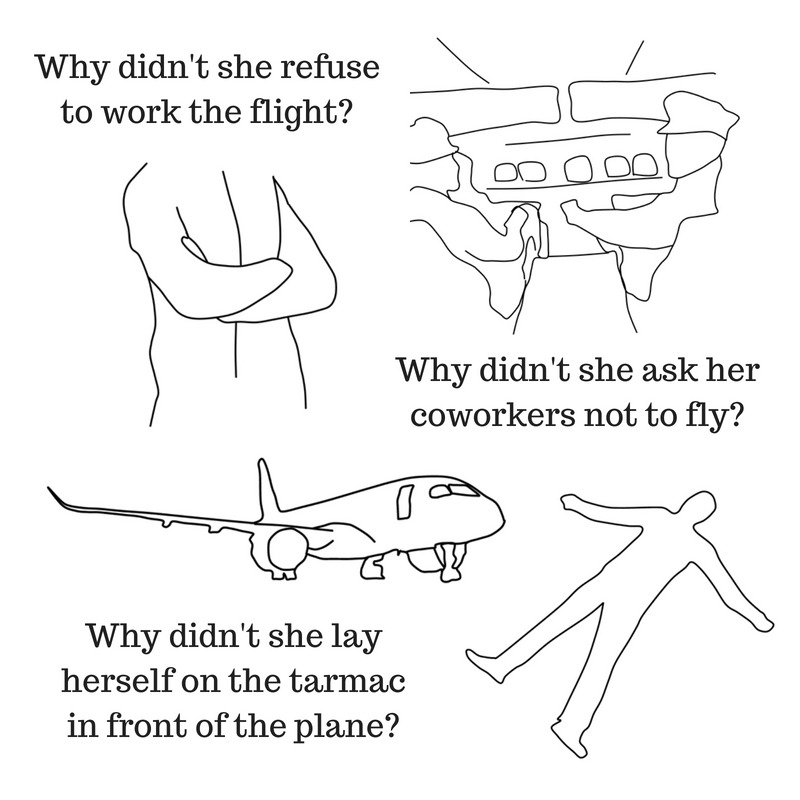 Why didn't she refuse to work the flight?

Why didn't she ask her coworkers not to fly?

Why didn't she lay herself on the tarmac in front of the plane?